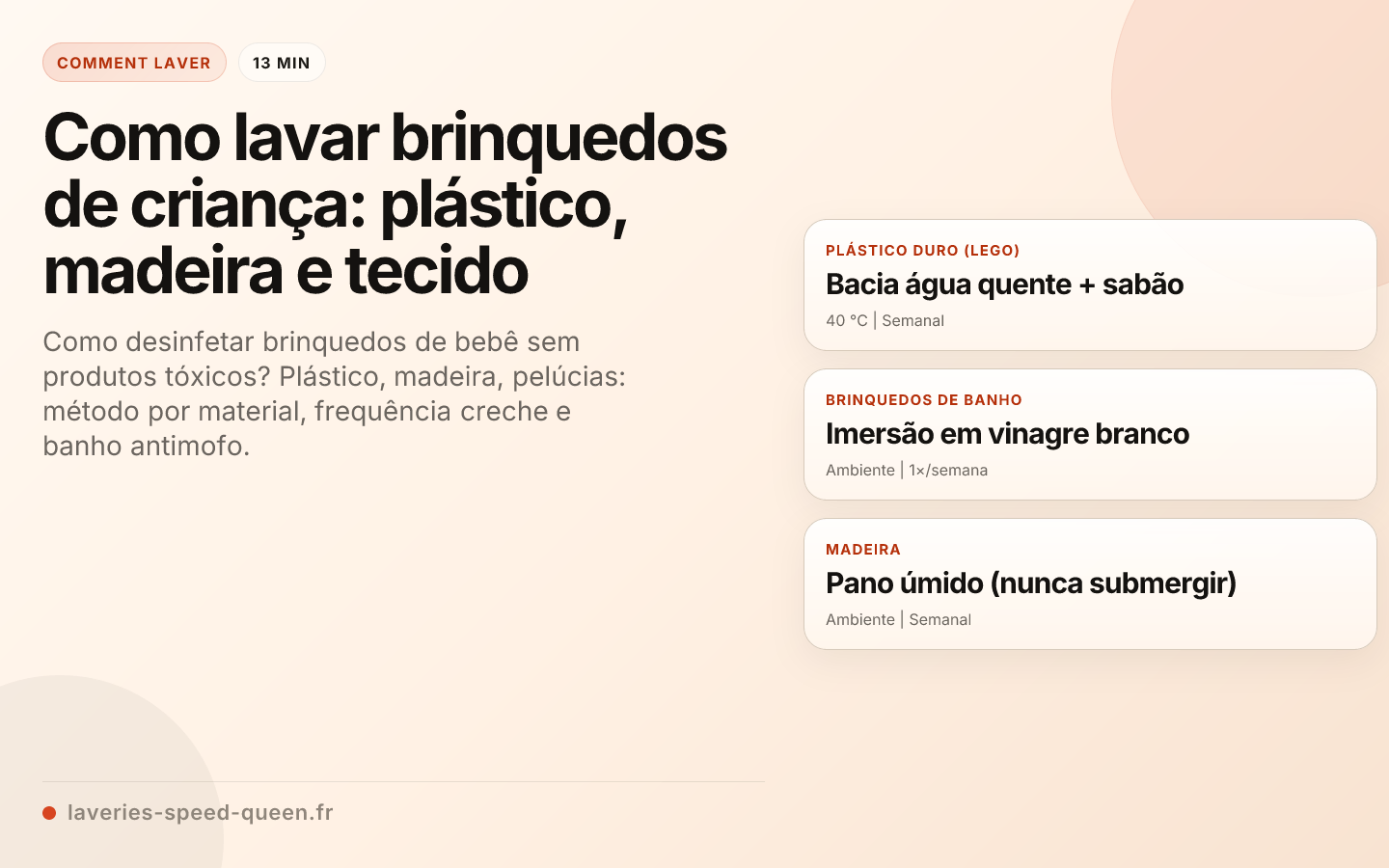 COMMENT LAVER

13 MIN

Como lavar brinquedos de criança: plástico, madeira e tecido

Como desinfetar brinquedos de bebê sem produtos tóxicos? Plástico, madeira, pelúcias: método por material, frequência creche e banho antimofo.

PLÁSTICO DURO (LEGO)
Bacia água quente + sabão
40 °C | Semanal

BRINQUEDOS DE BANHO
Imersão em vinagre branco
Ambiente | 1×/semana

MADEIRA
Pano úmido (nunca submergir)
Ambiente | Semanal

laveries-speed-queen.fr