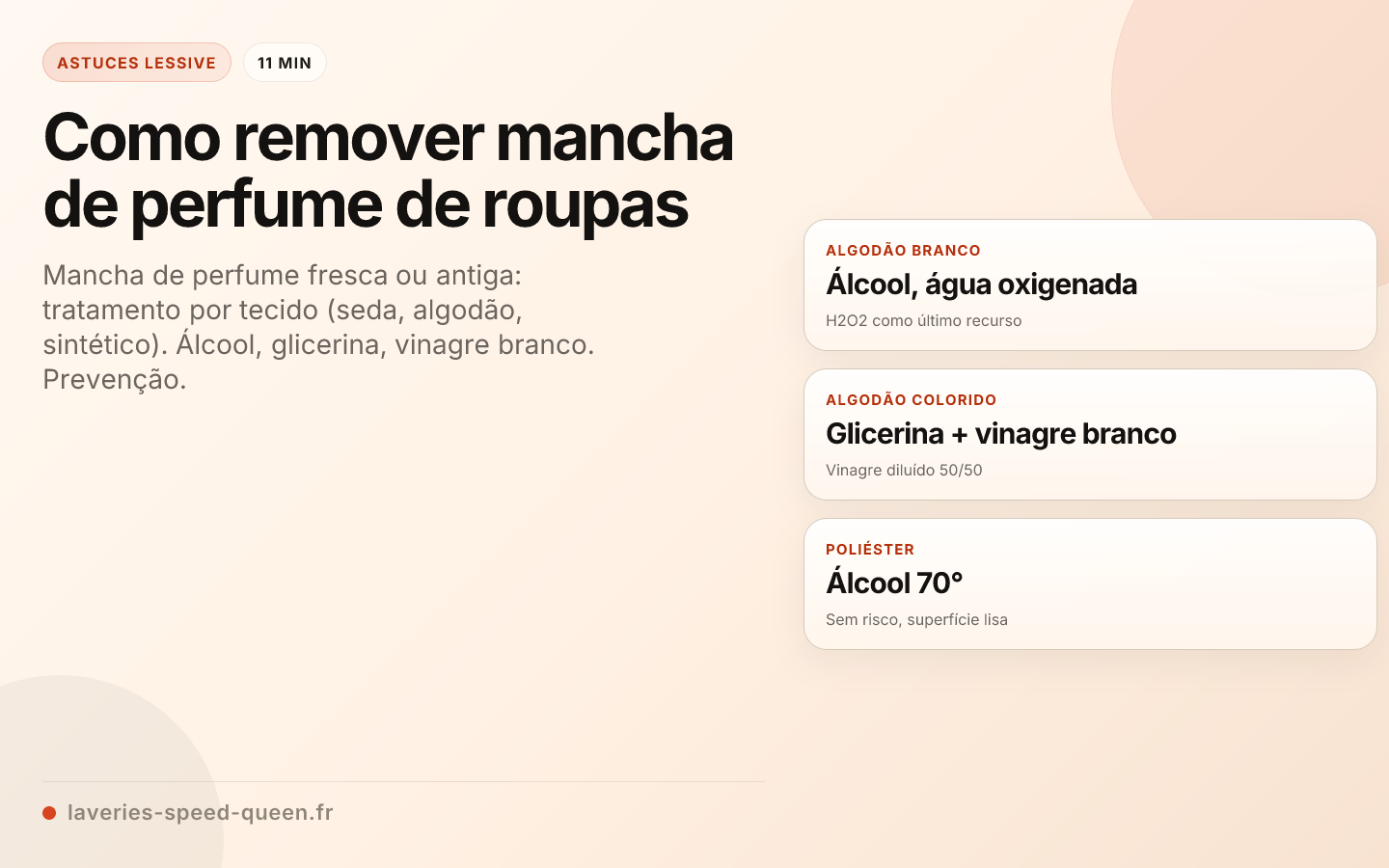 ASTUCES LESSIVE
11 MIN

Como remover mancha de perfume de roupas

Mancha de perfume fresca ou antiga: tratamento por tecido (seda, algodão, sintético). Álcool, glicerina, vinagre branco. Prevenção.

ALGODÃO BRANCO
Álcool, água oxigenada
H2O2 como último recurso

ALGODÃO COLORIDO
Glicerina + vinagre branco
Vinagre diluído 50/50

POLIÉSTER
Álcool 70°
Sem risco, superfície lisa

laveries-speed-queen.fr